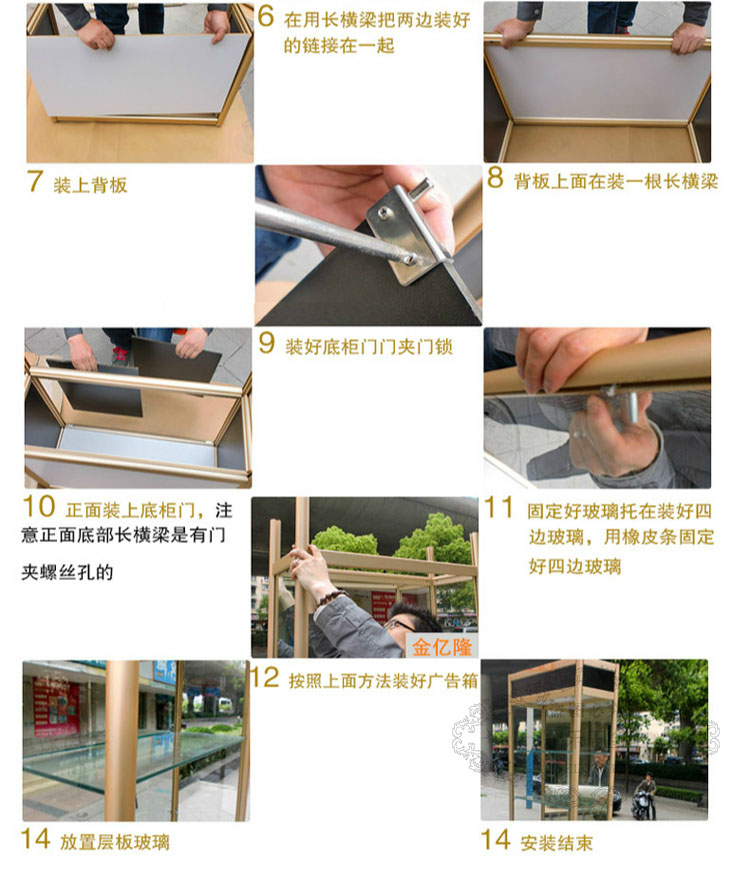 6 在用长横梁把两边装好的链接在一起

7 装上背板

8 背板上面在装一根长横梁

9 装好底柜门门夹门锁

10 正面装上底柜门，注意正面底部长横梁是有门夹螺丝孔的

11 固定好玻璃托在装好四边玻璃，用橡皮条固定好四边玻璃

金亿隆

12 按照上面方法装好广告箱

14 放置层板玻璃

14 安装结束